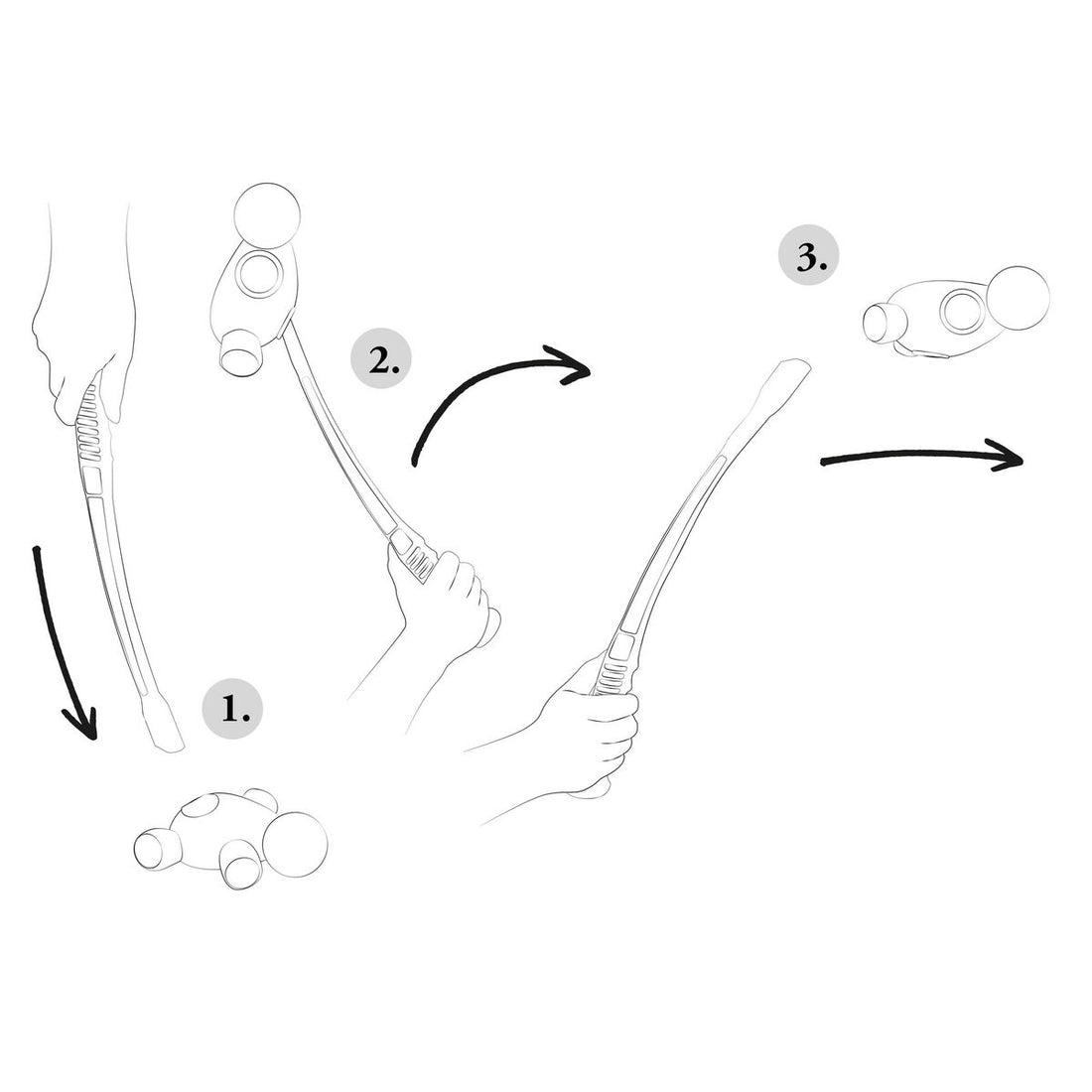 1.

2.

3.